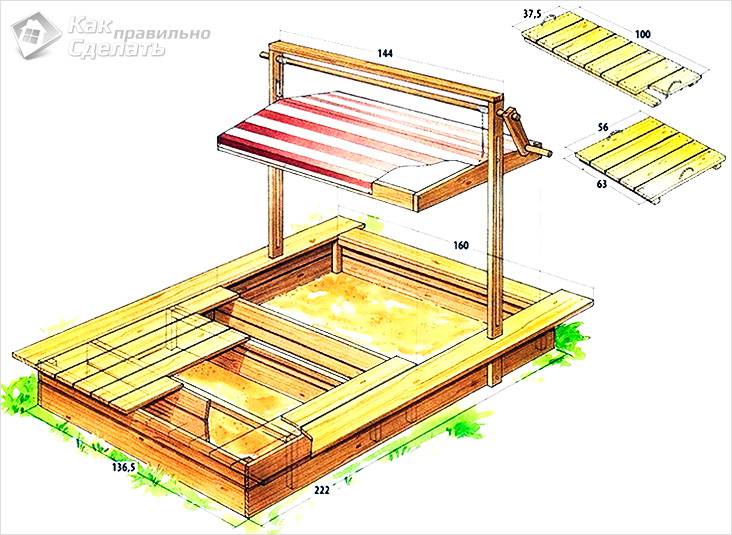 Как правильно Сделать

144

37,5

100

56

63

160

136,5

222