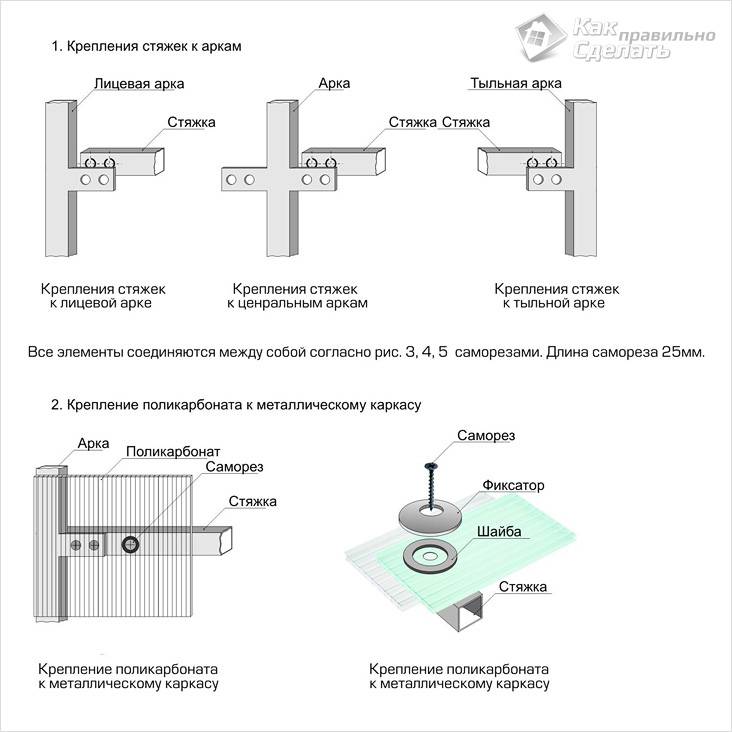 Как правильно Сделать

1. Крепления стяжек к аркам

Лицевая арка

Стяжка

Арка

Стяжка

Стяжка

Тыльная арка

Крепления стяжек к лицевой арке

Крепления стяжек к ценральным аркам

Крепления стяжек к тыльной арке

Все элементы соединяются между собой согласно рис. 3, 4, 5 саморезами. Длина самореза 25мм.

2. Крепление поликарбоната к металлическому каркасу

Арка

Поликарбонат

Саморез

Стяжка

Саморез

Фиксатор

Шайба

Стяжка

Крепление поликарбоната к металлическому каркасу

Крепление поликарбоната к металлическому каркасу