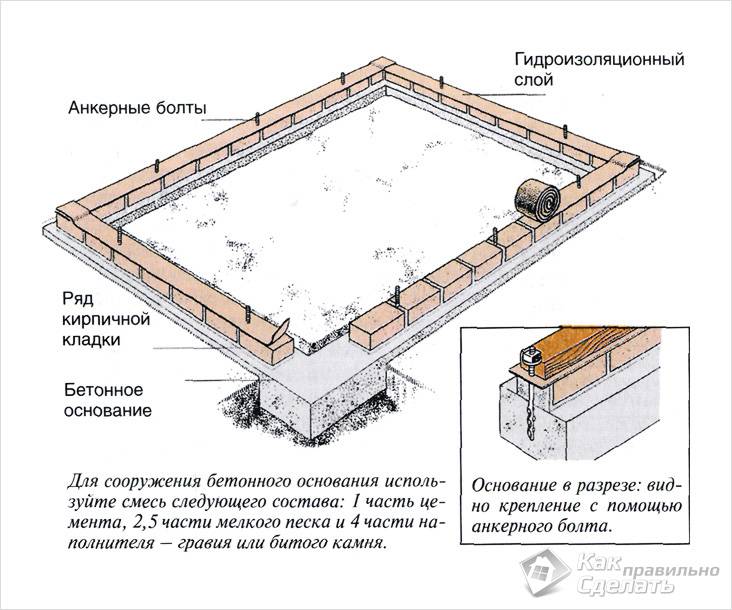 Гидроизоляционный слой

Анкерные болты

Ряд кирпичной кладки

Бетонное основание

Для сооружения бетонного основания используйте смесь следующего состава: 1 часть цемента, 2,5 части мелкого песка и 4 части наполнителя – гравия или битого камня.

Основание в разрезе: видно крепление с помощью анкерного болта.

Как правильно Сделать