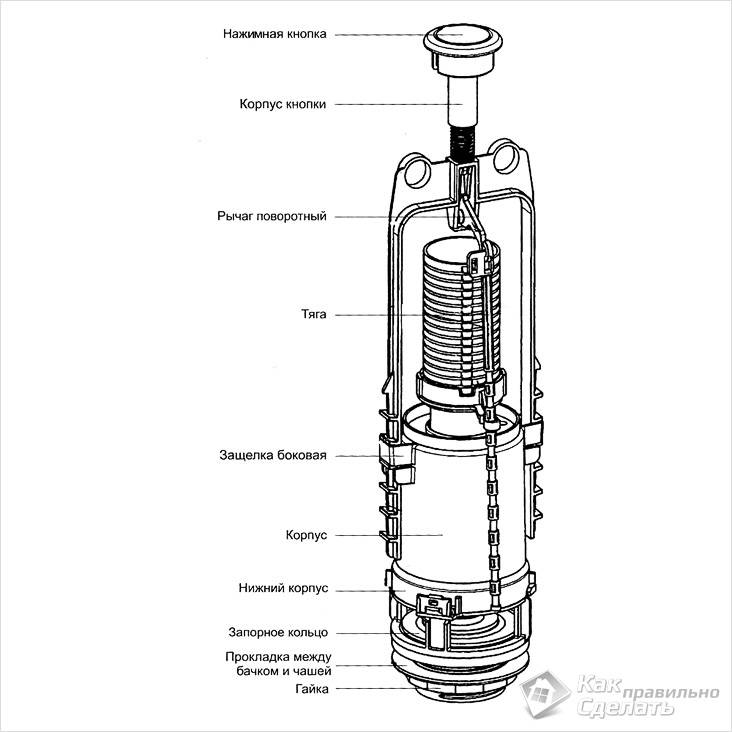 Нажимная кнопка

Корпус кнопки

Рычаг поворотный

Тяга

Защелка боковая

Корпус

Нижний корпус

Запорное кольцо

Прокладка между бачком и чашей

Гайка

Как правильно Сделать