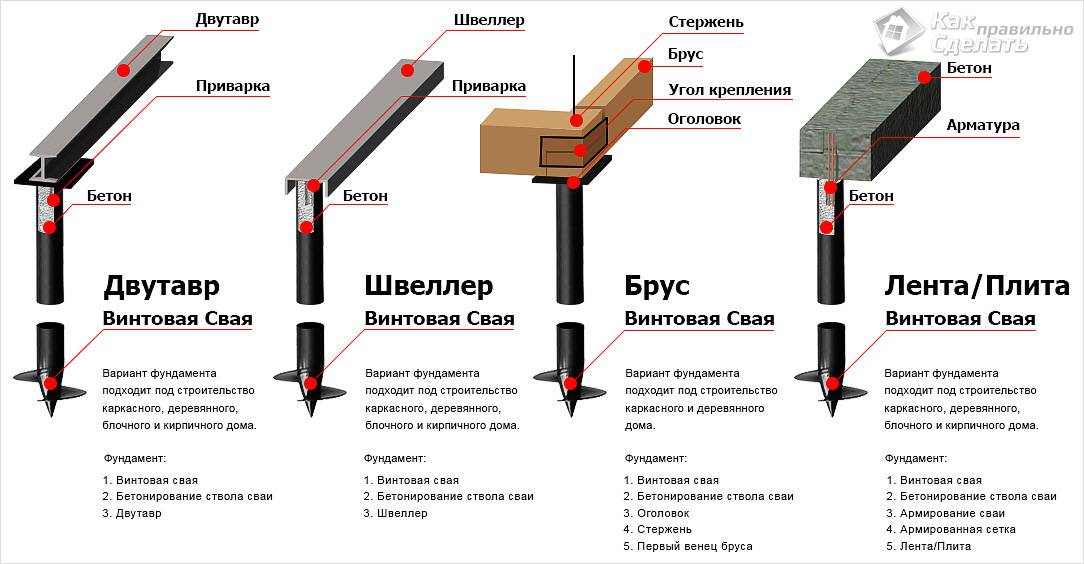 Как правильно Сделать

Двутавр
Приварка
Бетон

Двутавр
Винтовая Свая

Вариант фундамента подходит под строительство каркасного, деревянного, блочного и кирпичного дома.

Фундамент:
1. Винтовая свая
2. Бетонирование ствола сваи
3. Двутавр

Швеллер
Приварка
Бетон

Швеллер
Винтовая Свая

Вариант фундамента подходит под строительство каркасного, деревянного, блочного и кирпичного дома.

Фундамент:
1. Винтовая свая
2. Бетонирование ствола сваи
3. Швеллер

Стержень
Брус
Угол крепления
Оголовок

Брус
Винтовая Свая

Вариант фундамента подходит под строительство каркасного и деревянного дома.

Фундамент:
1. Винтовая свая
2. Бетонирование ствола сваи
3. Оголовок
4. Стержень
5. Первый венец бруса

Бетон
Арматура
Бетон

Лента/Плита
Винтовая Свая

Вариант фундамента подходит под строительство каркасного, деревянного, блочного и кирпичного дома.

Фундамент:
1. Винтовая свая
2. Бетонирование ствола сваи
3. Армирование сваи
4. Армированная сетка
5. Лента/Плита