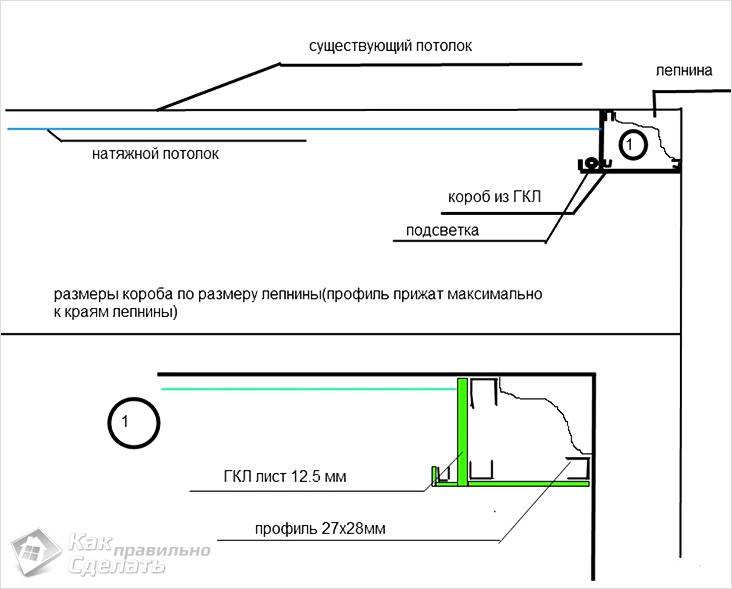 существующий потолок

лепнина

натяжной потолок

1

короб из ГКЛ

подсветка

размеры короба по размеру лепнины(профиль прижат максимально к краям лепнины)

1

ГКЛ лист 12.5 мм

профиль 27х28мм

Как правильно Сделать