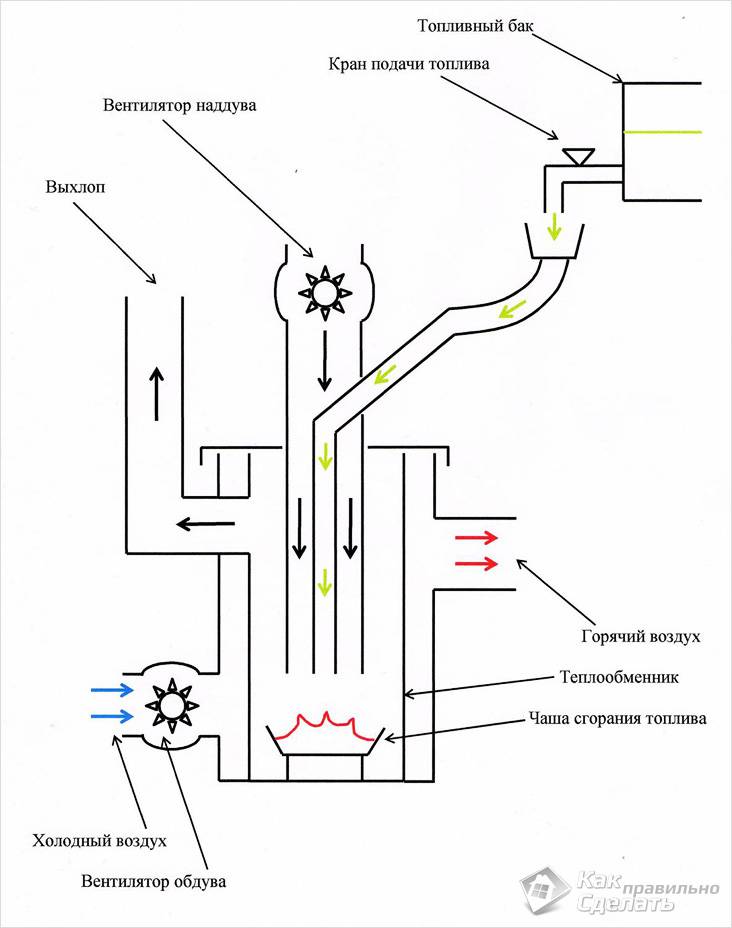 Топливный бак

Кран подачи топлива

Вентилятор наддува

Выхлоп

Горячий воздух

Теплообменник

Чаша сгорания топлива

Холодный воздух

Вентилятор обдува

Как правильно Сделать