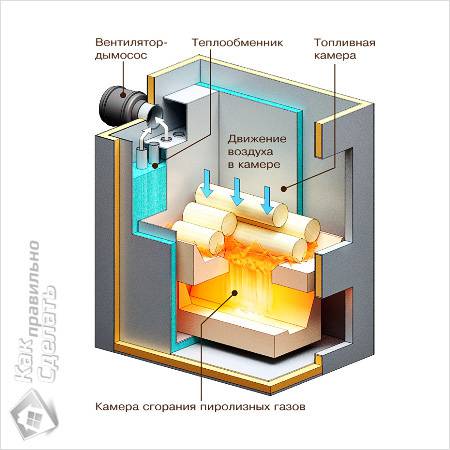 Вентилятор-дымосос

Теплообменник

Топливная камера

Движение воздуха в камере

Камера сгорания пиролизных газов

Как правильно Сделать