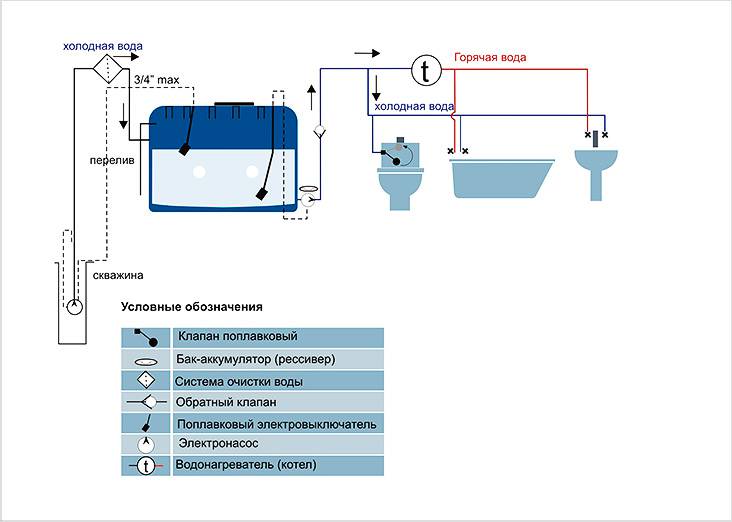 холодная вода

3/4" max

перелив

скважина

t

Горячая вода

холодная вода

Условные обозначения

|  |  |
|---|---|
|  | Клапан поплавковый |
|  | Бак-аккумулятор (рессивер) |
|  | Система очистки воды |
|  | Обратный клапан |
|  | Поплавковый электровыключатель |
|  | Электронасос |
| t | Водонагреватель (котел) |