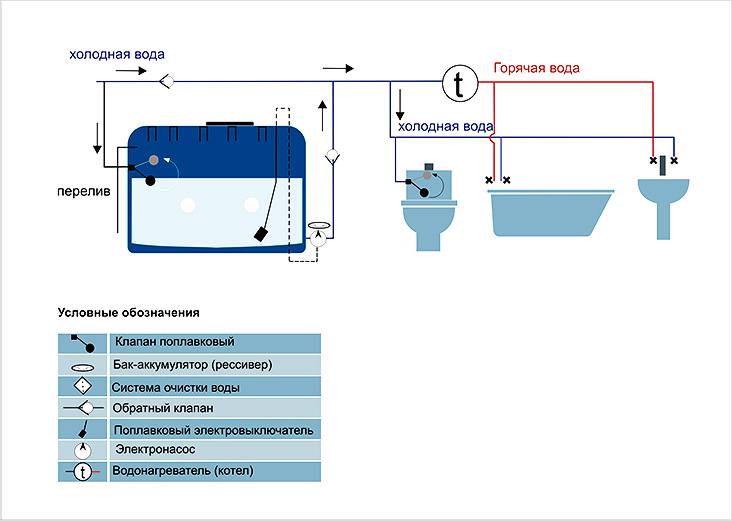 холодная вода

t

Горячая вода

холодная вода

перелив

Условные обозначения

| | |
|---|---|
| | Клапан поплавковый |
| | Бак-аккумулятор (рессивер) |
| | Система очистки воды |
| | Обратный клапан |
| | Поплавковый электровыключатель |
| | Электронасос |
| t | Водонагреватель (котел) |