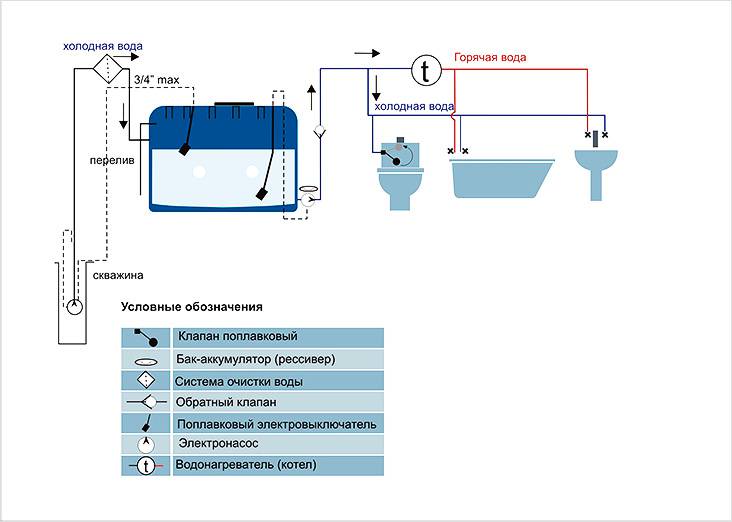 холодная вода

3/4" max

перелив

скважина

t

Горячая вода

холодная вода

Условные обозначения

| | |
|---|---|
| | Клапан поплавковый |
| | Бак-аккумулятор (рессивер) |
| | Система очистки воды |
| | Обратный клапан |
| | Поплавковый электровыключатель |
| | Электронасос |
| t | Водонагреватель (котел) |