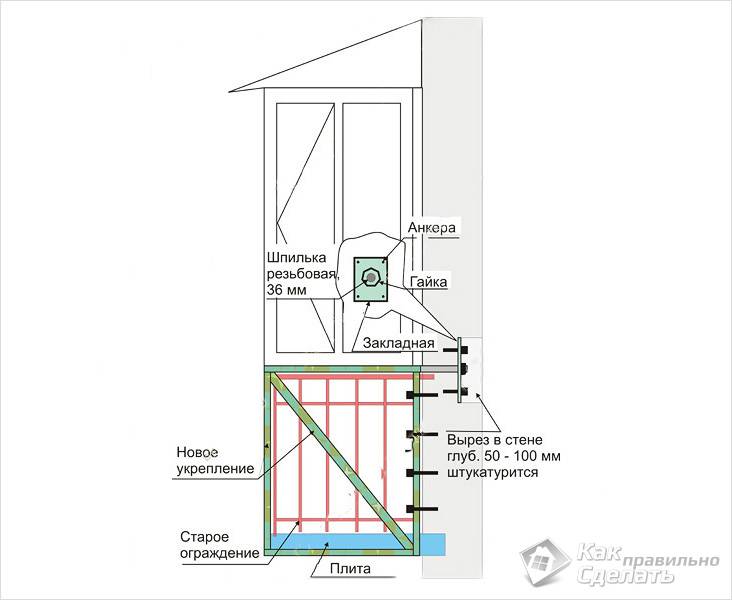 Анкера

Шпилька резьбовая, 36 мм

Гайка

Закладная

Вырез в стене глуб. 50 - 100 мм штукатурится

Новое укрепление

Старое ограждение

Плита

Как правильно Сделать