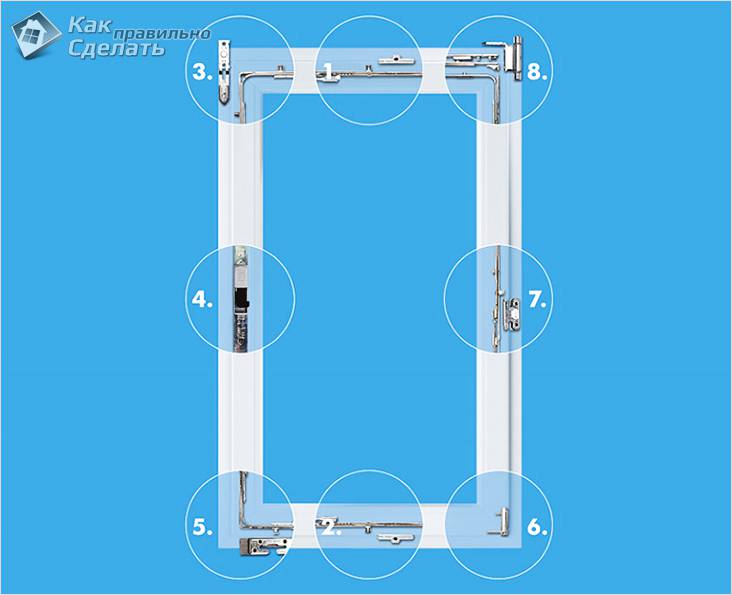 Как правильно Сделать

3.

1.

8.

4.

7.

5.

2.

6.