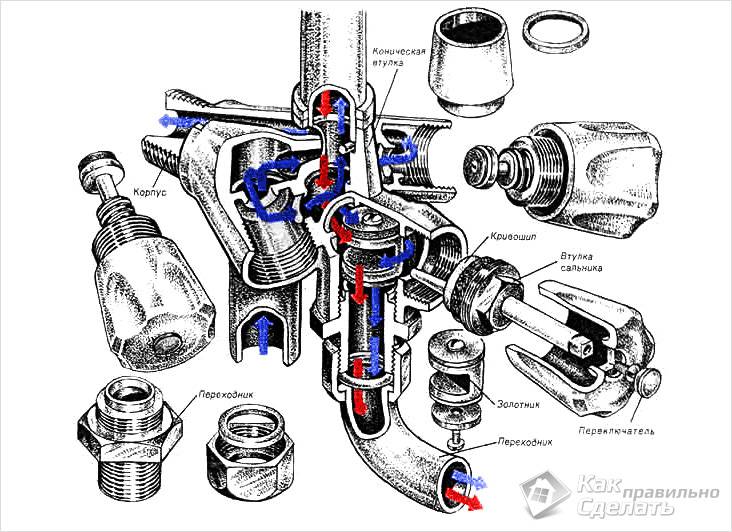 Коническая втулка

Корпус

Кривошип

Втулка сальника

Переходник

Золотник

Переключатель

Переходник

Как правильно Сделать