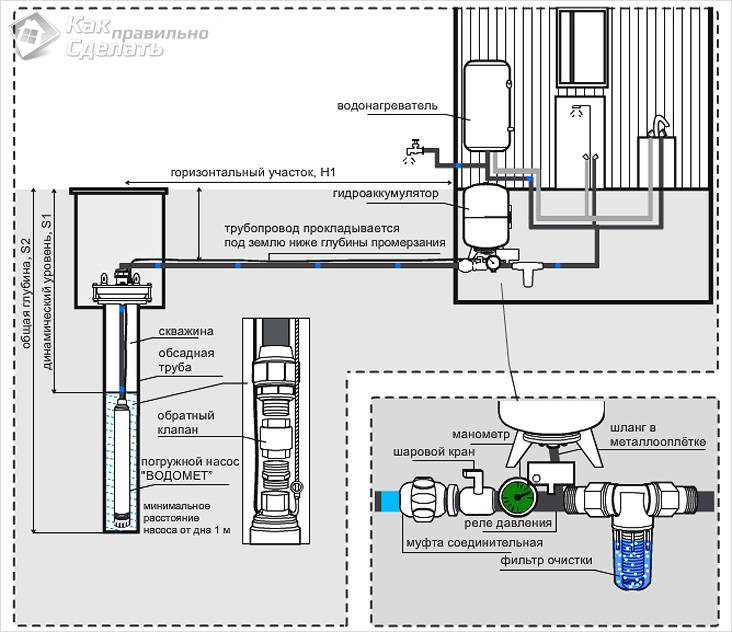 Как правильно Сделать

водонагреватель

горизонтальный участок, H1

гидроаккумулятор

трубопровод прокладывается под землю ниже глубины промерзания

общая глубина, S2

динамический уровень, S1

скважина

обсадная труба

обратный клапан

погружной насос "ВОДОМЕТ"

минимальное расстояние насоса от дна 1 м

манометр

шланг в металлооплётке

шаровой кран

реле давления

муфта соединительная

фильтр очистки