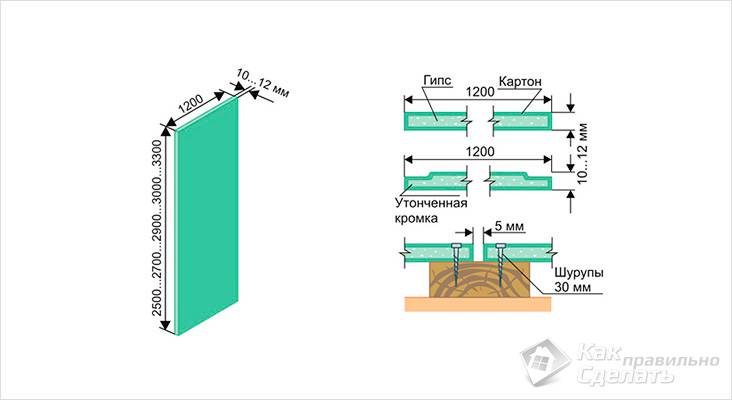 1200
10...12 мм
2500...2700...2900...3000...3300
Гипс
Картон
1200
1200
10...12 мм
Утонченная кромка
5 мм
Шурупы 30 мм
Как правильно Сделать