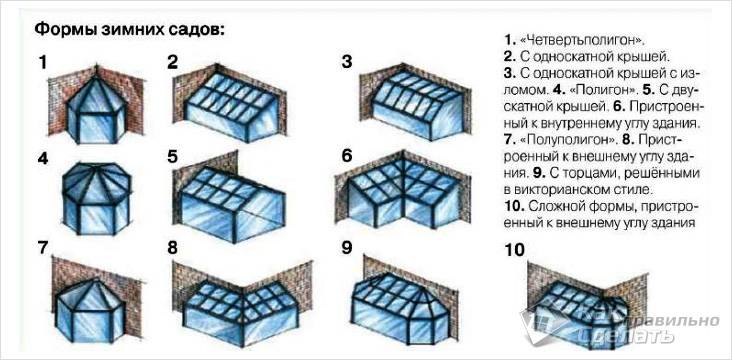 Формы зимних садов:

1

2

3

4

5

6

7

8

9

10

1. «Четвертьполигон». 2. С односкатной крышей. 3. С односкатной крышей с изломом. 4. «Полигон». 5. С двускатной крышей. 6. Пристроенный к внутреннему углу здания. 7. «Полуполигон». 8. Пристроенный к внешнему углу здания. 9. С торцами, решёнными в викторианском стиле. 10. Сложной формы, пристроенный к внешнему углу здания

Как правильно сделать