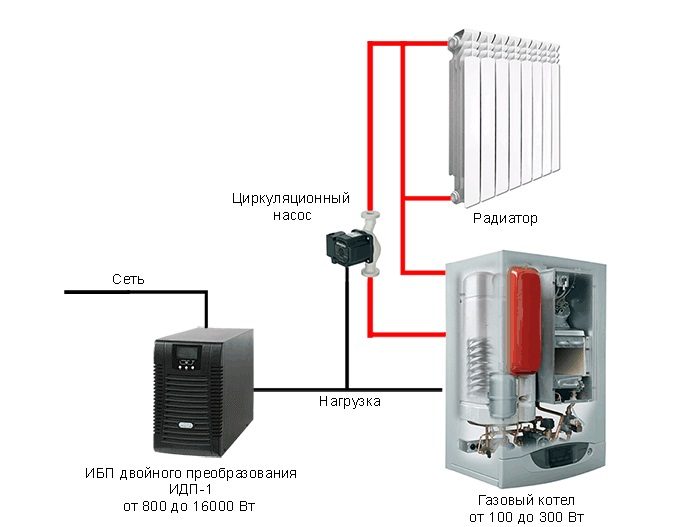 Циркуляционный насос

Радиатор

Сеть

Нагрузка

ИБП двойного преобразования
ИДП-1
от 800 до 16000 Вт

Газовый котел
от 100 до 300 Вт