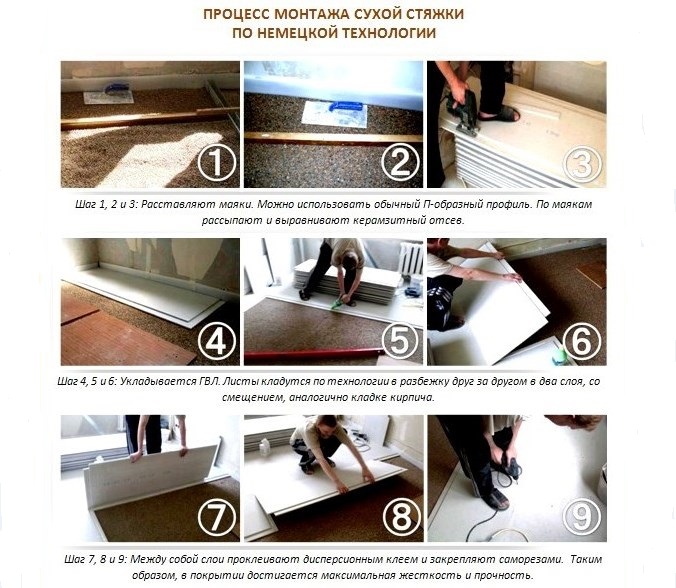 ПРОЦЕСС МОНТАЖА СУХОЙ СТЯЖКИ
ПО НЕМЕЦКОЙ ТЕХНОЛОГИИ

①
②
③

Шаг 1, 2 и 3: Расставляют маяки. Можно использовать обычный П-образный профиль. По маякам рассыпают и выравнивают керамзитный отсев.

④
⑤
⑥

Шаг 4, 5 и 6: Укладывается ГВЛ. Листы кладутся по технологии в разбежку друг за другом в два слоя, со смещением, аналогично кладке кирпича.

⑦
⑧
⑨

Шаг 7, 8 и 9: Между собой слои проклеивают дисперсионным клеем и закрепляют саморезами. Таким образом, в покрытии достигается максимальная жесткость и прочность.