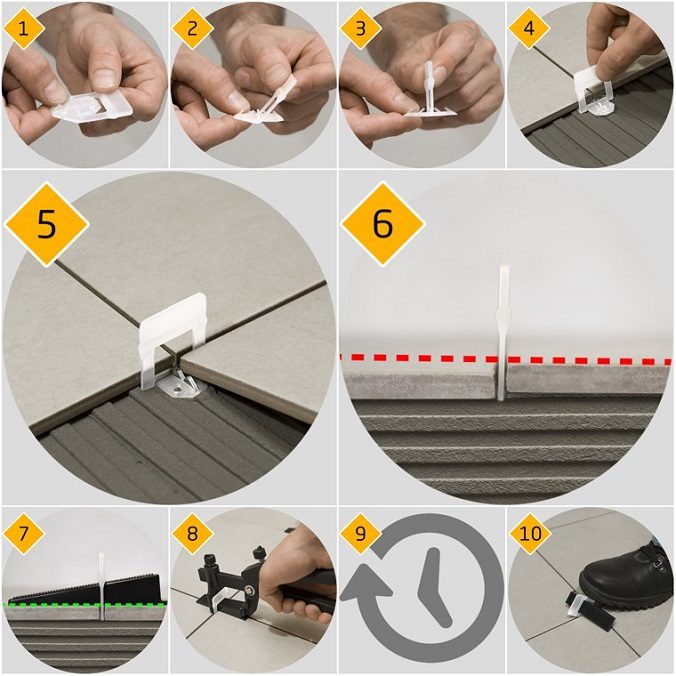 1
2
3
4
5
6
7
8
9
10