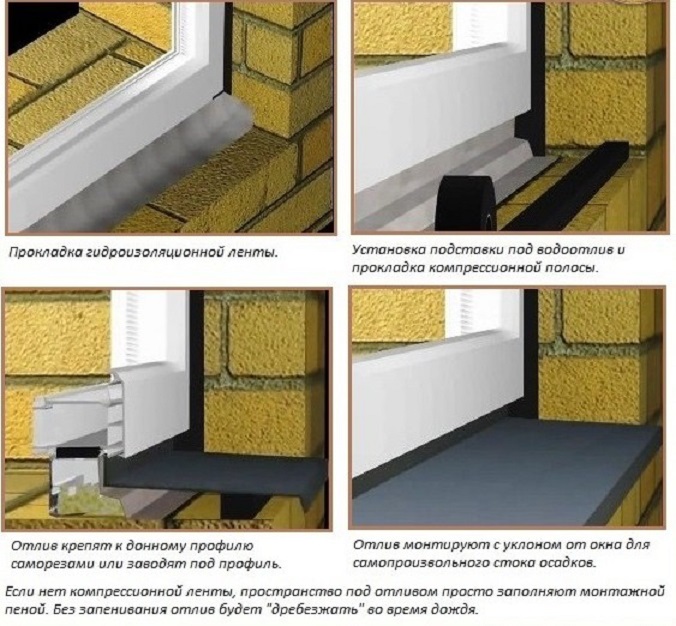 Прокладка гидроизоляционной ленты.

Установка подставки под водоотлив и прокладка компрессионной полосы.

Отлив крепят к донному профилю саморезами или заводят под профиль.

Отлив монтируют с уклоном от окна для самопроизвольного стока осадков.

Если нет компрессионной ленты, пространство под отливом просто заполняют монтажной пеной. Без запенивания отлив будет "дребезжать" во время дождя.